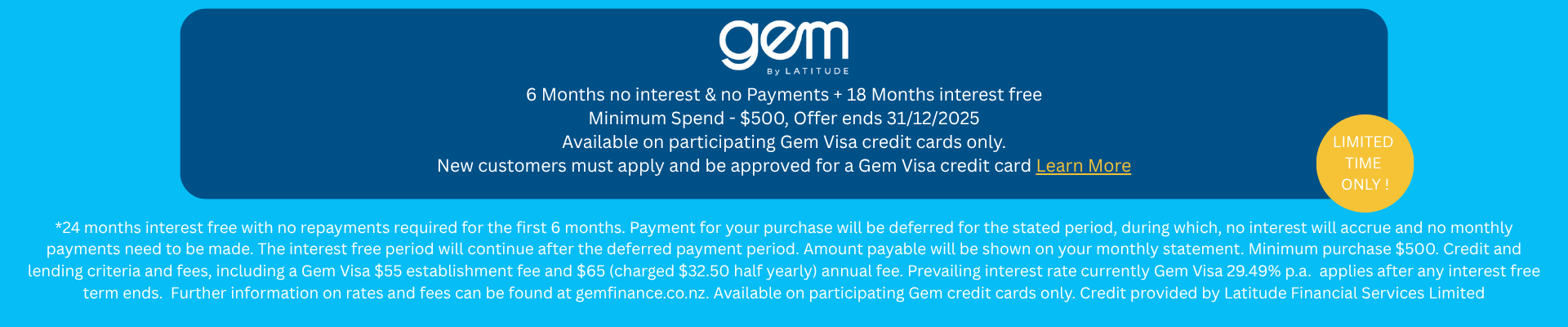 gem
By LATITUDE

6 Months no interest & no Payments + 18 Months interest free
Minimum Spend - $500, Offer ends 31/12/2025
Available on participating Gem Visa credit cards only.
New customers must apply and be approved for a Gem Visa credit card Learn More

LIMITED TIME ONLY !

*24 months interest free with no repayments required for the first 6 months. Payment for your purchase will be deferred for the stated period, during which, no interest will accrue and no monthly payments need to be made. The interest free period will continue after the deferred payment period. Amount payable will be shown on your monthly statement. Minimum purchase $500. Credit and lending criteria and fees, including a Gem Visa $55 establishment fee and $65 (charged $32.50 half yearly) annual fee. Prevailing interest rate currently Gem Visa 29.49% p.a. applies after any interest free term ends. Further information on rates and fees can be found at gemfinance.co.nz. Available on participating Gem credit cards only. Credit provided by Latitude Financial Services Limited